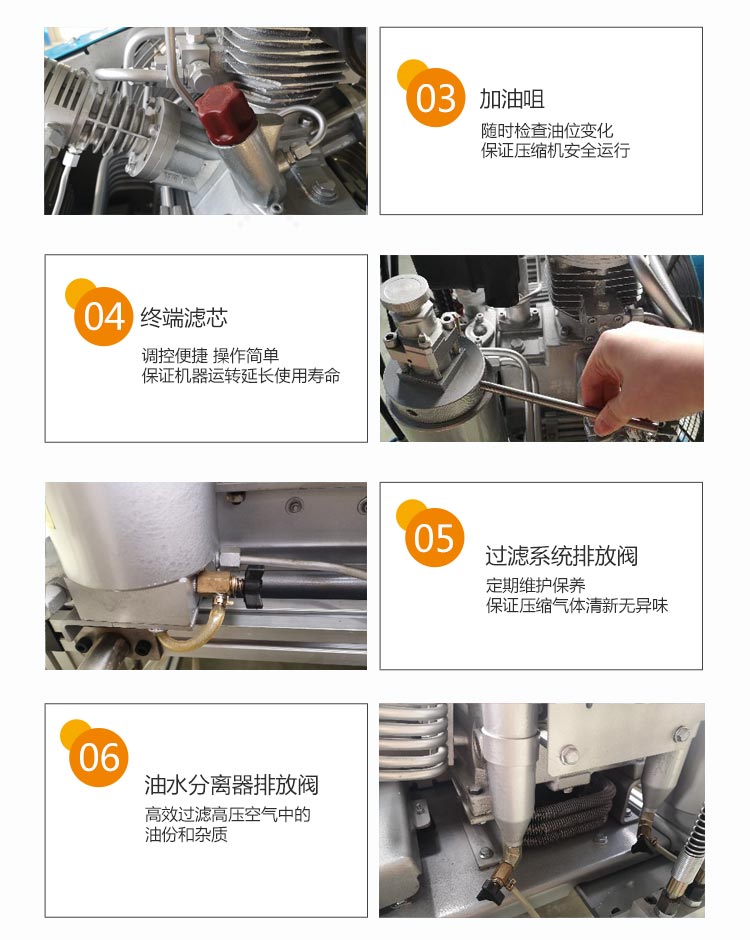 03
加油咀
随时检查油位变化
保证压缩机安全运行

04
终端滤芯
调控便捷 操作简单
保证机器运转延长使用寿命

05
过滤系统排放阀
定期维护保养
保证压缩气体清新无异味

06
油水分离器排放阀
高效过滤高压空气中的
油份和杂质